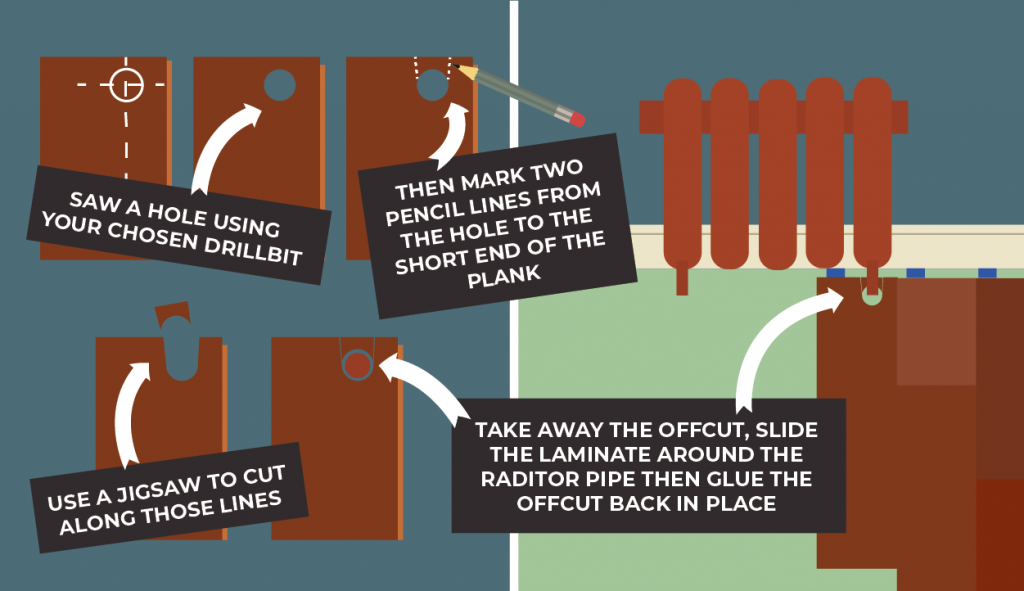 SAW A HOLE USING YOUR CHOSEN DRILLBIT

THEN MARK TWO PENCIL LINES FROM THE HOLE TO THE SHORT END OF THE PLANK

USE A JIGSAW TO CUT ALONG THOSE LINES

TAKE AWAY THE OFFCUT, SLIDE THE LAMINATE AROUND THE RADITOR PIPE THEN GLUE THE OFFCUT BACK IN PLACE